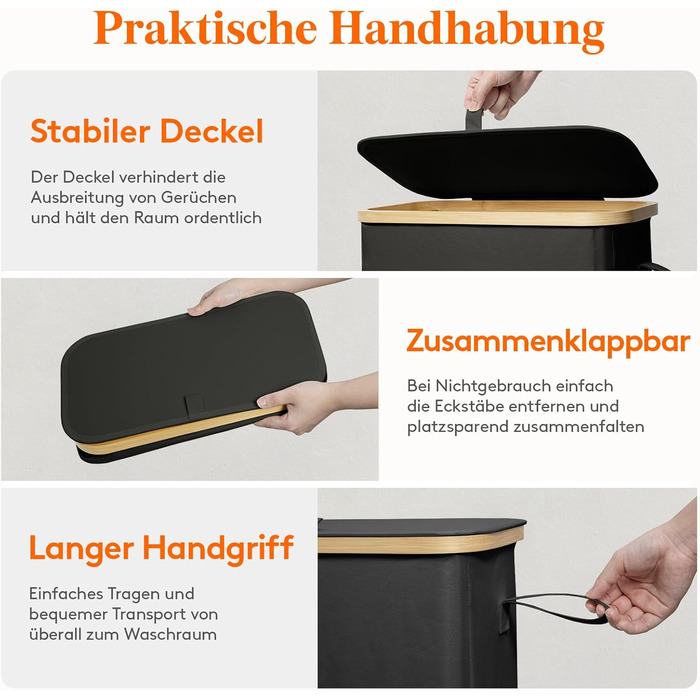 Praktische Handhabung

Stabiler Deckel

Der Deckel verhindert die Ausbreitung von Gerüchen und hält den Raum ordentlich

Zusammenklappbar

Bei Nichtgebrauch einfach die Eckstäbe entfernen und platzsparend zusammenfalten

Langer Handgriff

Einfaches Tragen und bequemer Transport von überall zum Waschraum