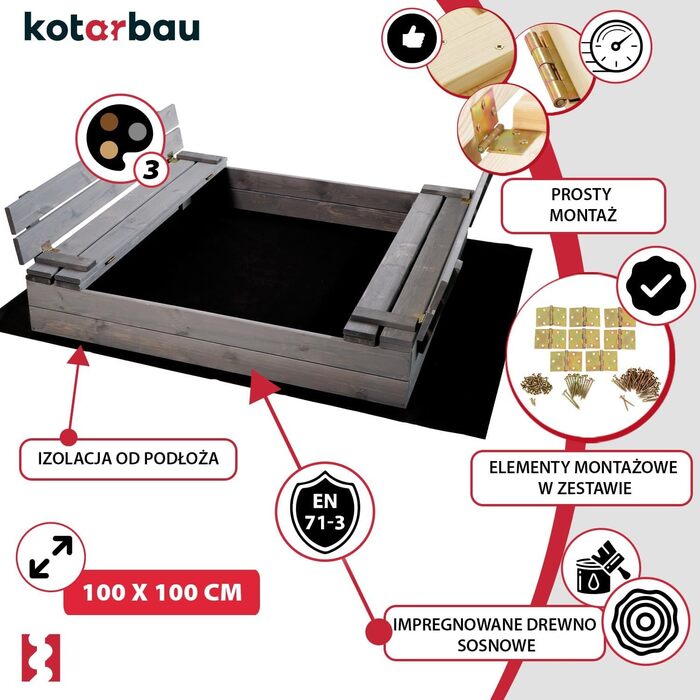 kotarbau

3

PROSTY MONTAŻ

IZOLACJA OD PODŁOŻA

ELEMENTY MONTAŻOWE W ZESTAWIE

EN 71-3

100 X 100 CM

IMPREGNOWANE DREWNO SOSNOWE