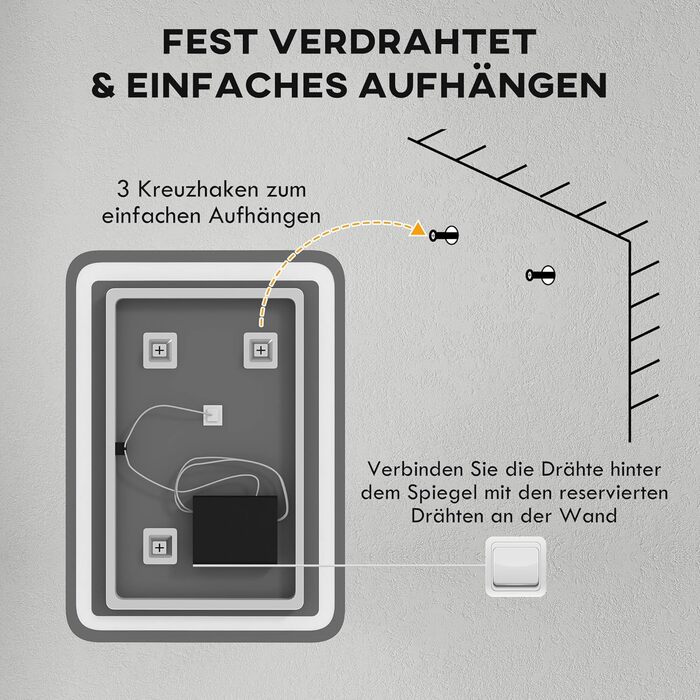 FEST VERDRAHTET & EINFACHES AUFHÄNGEN

3 Kreuzhaken zum einfachen Aufhängen

Verbinden Sie die Drähte hinter dem Spiegel mit den reservierten Drähten an der Wand