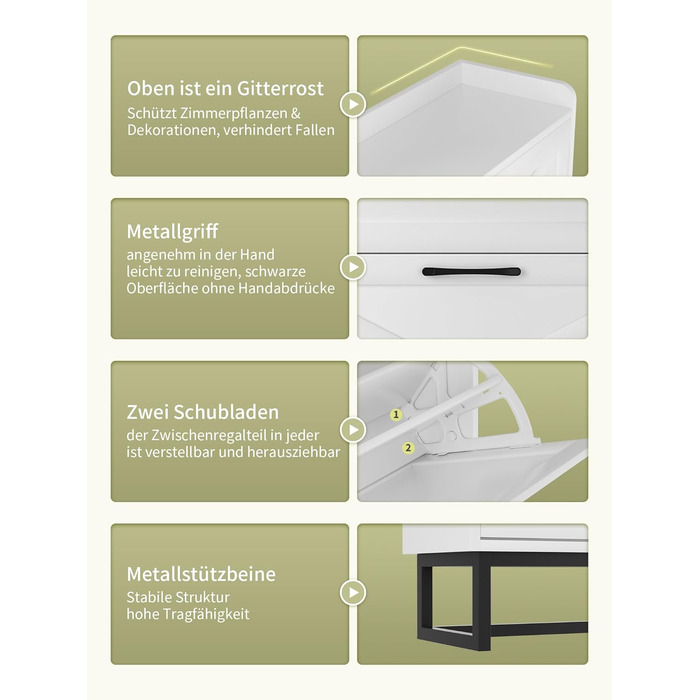 Oben ist ein Gitterrost
Schützt Zimmerpflanzen & Dekorationen, verhindert Fallen

Metallgriff
angenehm in der Hand
leicht zu reinigen, schwarze Oberfläche ohne Handabdrücke

Zwei Schubladen
der Zwischenregalteil in jeder ist verstellbar und herausziehbar

1
2

Metallstützbeine
Stabile Struktur
hohe Tragfähigkeit