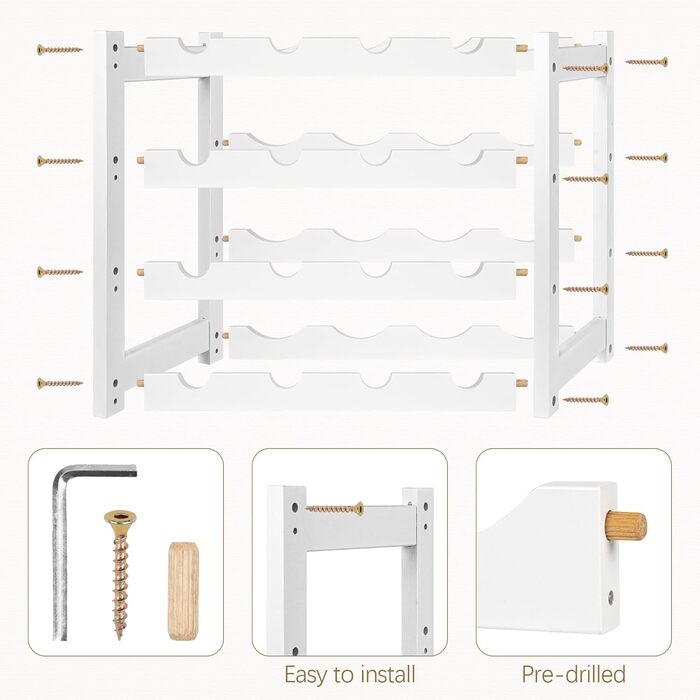 Easy to install

Pre-drilled