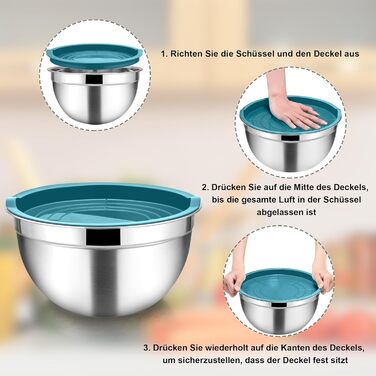 1. Richten Sie die Schüssel und den Deckel aus

2. Drücken Sie auf die Mitte des Deckels, bis die gesamte Luft in der Schüssel abgelassen ist

3. Drücken Sie wiederholt auf die Kanten des Deckels, um sicherzustellen, dass der Deckel fest sitzt