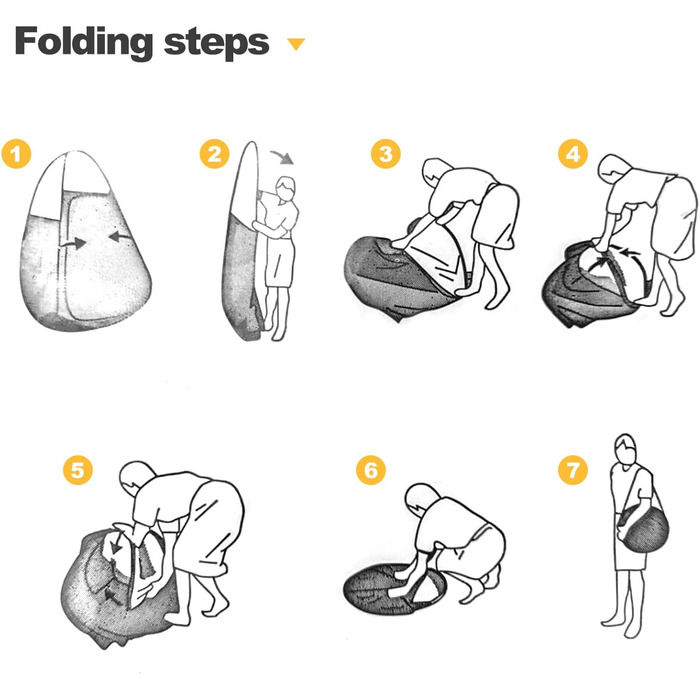 Folding steps

1

2

3

4

5

6

7