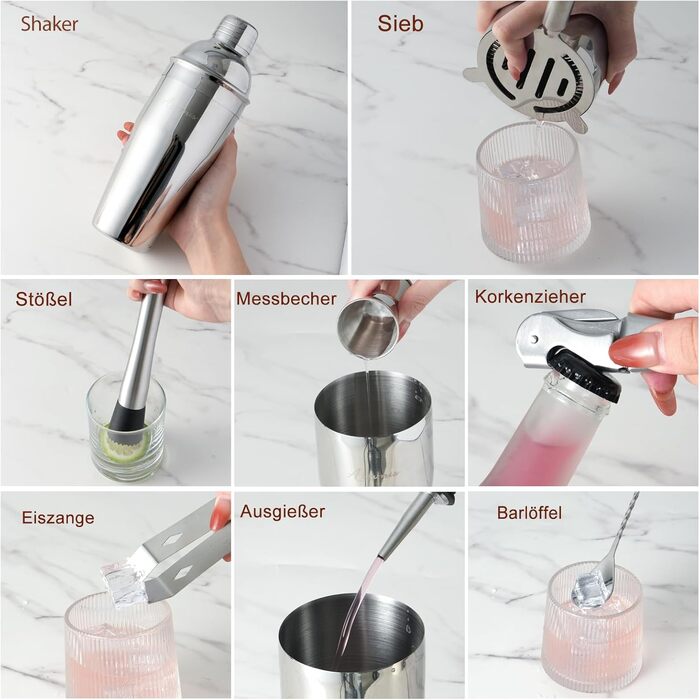 Shaker

Sieb

Stößel

Messbecher

Korkenzieher

Eiszange

Ausgießer

Barlöffel