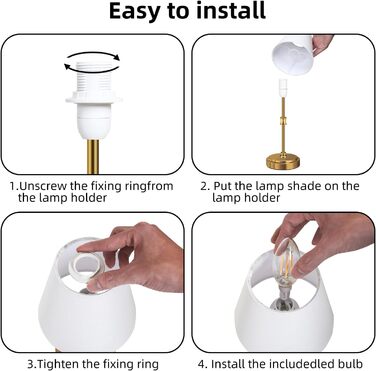 Easy to install

1.Unscrew the fixing ringfrom the lamp holder

2. Put the lamp shade on the lamp holder

3.Tighten the fixing ring

4. Install the includedled bulb