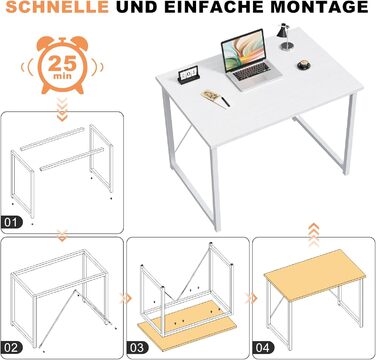 SCHNELLE UND EINFACHE MONTAGE

25 min

01

02

03

04