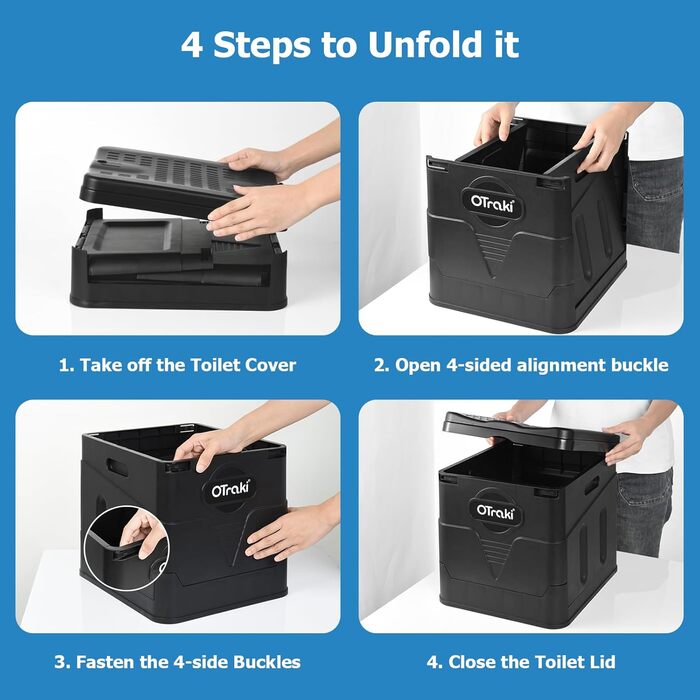 4 Steps to Unfold it

OTraki

1. Take off the Toilet Cover

2. Open 4-sided alignment buckle

OTraki

OTraki

3. Fasten the 4-side Buckles

4. Close the Toilet Lid