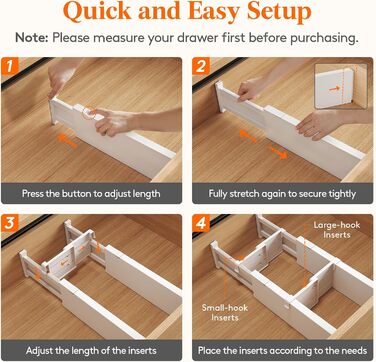 Quick and Easy Setup

Note: Please measure your drawer first before purchasing.

1

Press the button to adjust length

2

Fully stretch again to secure tightly

3

Adjust the length of the inserts

4

Large-hook Inserts

Small-hook Inserts

Place the inserts according to the needs