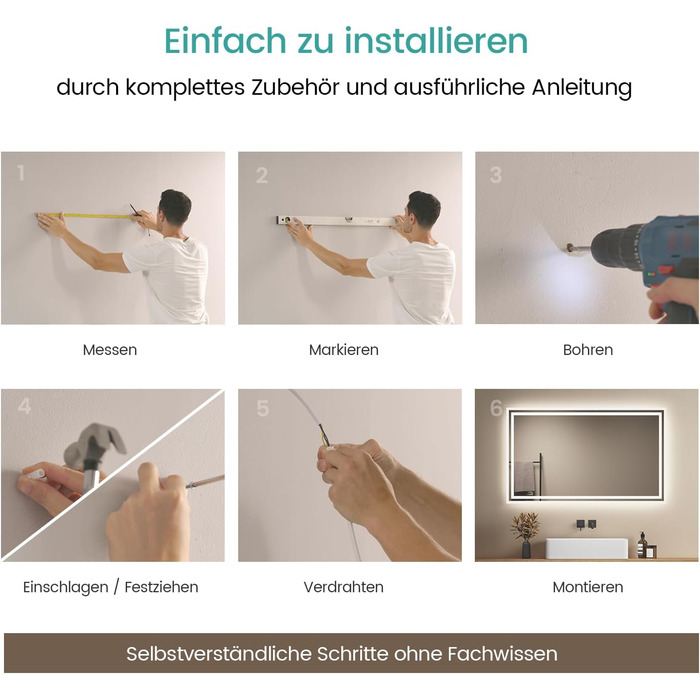 Einfach zu installieren

durch komplettes Zubehör und ausführliche Anleitung

1

Messen

2

Markieren

3

Bohren

4

Einschlagen / Festziehen

5

Verdrahten

6

Montieren

Selbstverständliche Schritte ohne Fachwissen