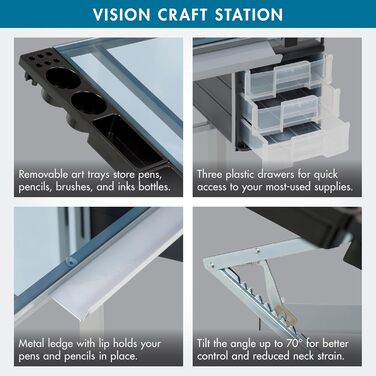 VISION CRAFT STATION

Removable art trays store pens, pencils, brushes, and inks bottles.

Three plastic drawers for quick access to your most-used supplies.

Metal ledge with lip holds your pens and pencils in place.

Tilt the angle up to 70° for better control and reduced neck strain.