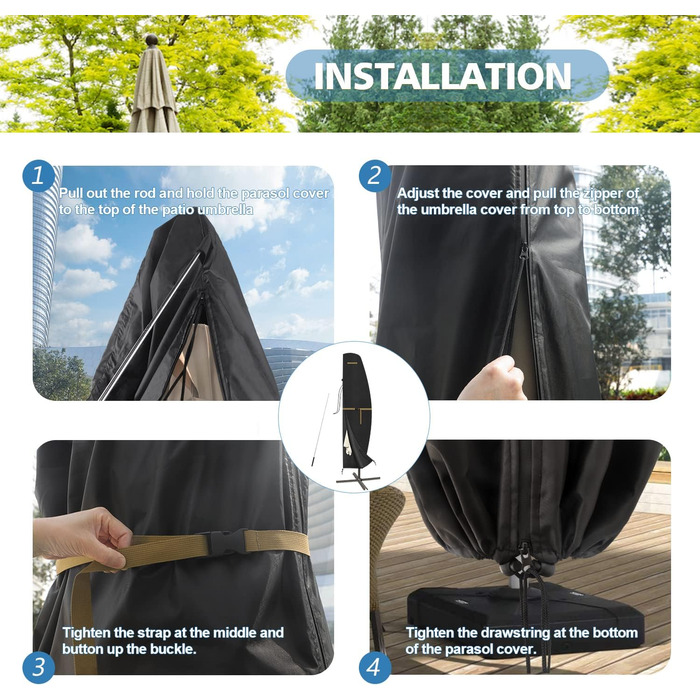 INSTALLATION

1
Pull out the rod and hold the parasol cover to the top of the patio umbrella

2
Adjust the cover and pull the zipper of the umbrella cover from top to bottom

Tighten the strap at the middle and button up the buckle.
3

Tighten the drawstring at the bottom of the parasol cover.
4