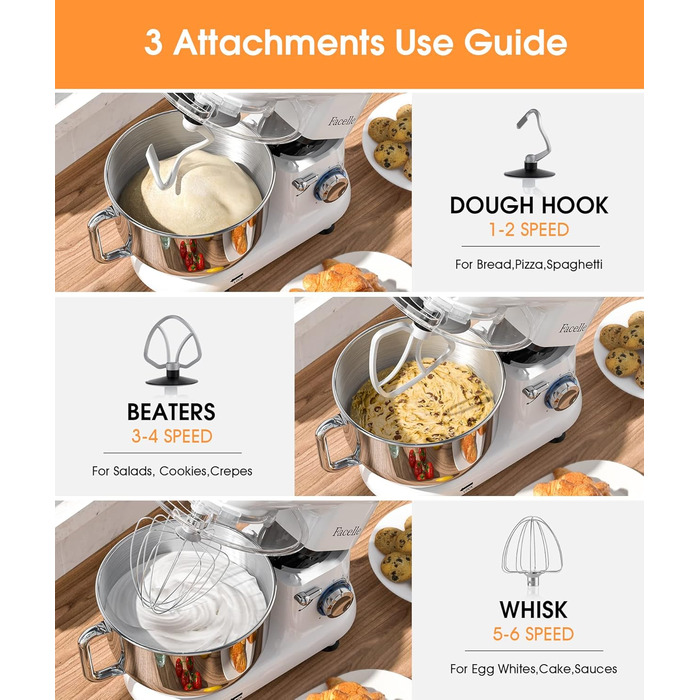 3 Attachments Use Guide

Facelle

DOUGH HOOK
1-2 SPEED
For Bread,Pizza,Spaghetti

BEATERS
3-4 SPEED
For Salads, Cookies,Crepes

Facelle

Facelle

WHISK
5-6 SPEED
For Egg Whites,Cake,Sauces