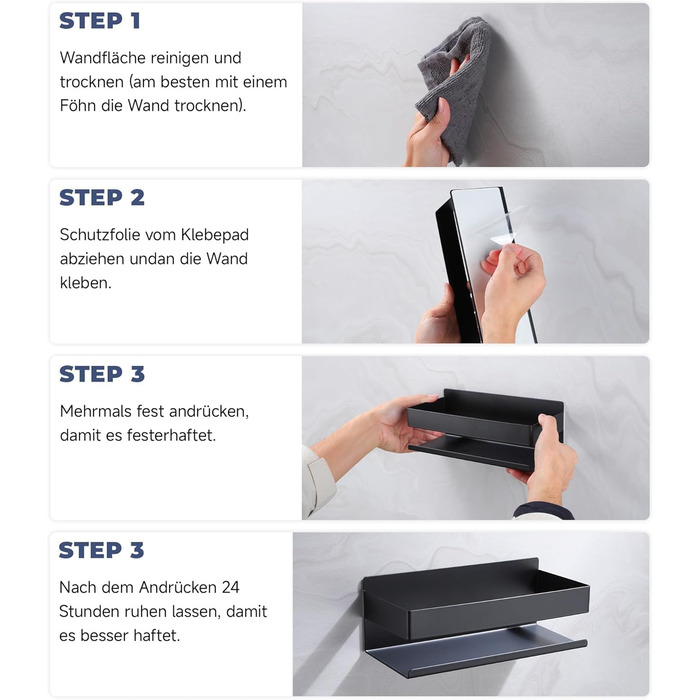 STEP 1

Wandfläche reinigen und trocknen (am besten mit einem Föhn die Wand trocknen).

STEP 2

Schutzfolie vom Klebepad abziehen undan die Wand kleben.

STEP 3

Mehrmals fest andrücken, damit es festerhaftet.

STEP 3

Nach dem Andrücken 24 Stunden ruhen lassen, damit es besser haftet.