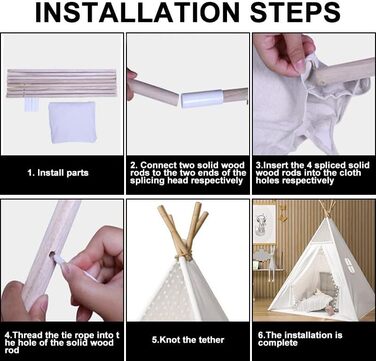 INSTALLATION STEPS

1. Install parts

2. Connect two solid wood rods to the two ends of the splicing head respectively

3.Insert the 4 spliced solid wood rods into the cloth holes respectively

4.Thread the tie rope into t he hole of the solid wood rod

5.Knot the tether

6.The installation is complete