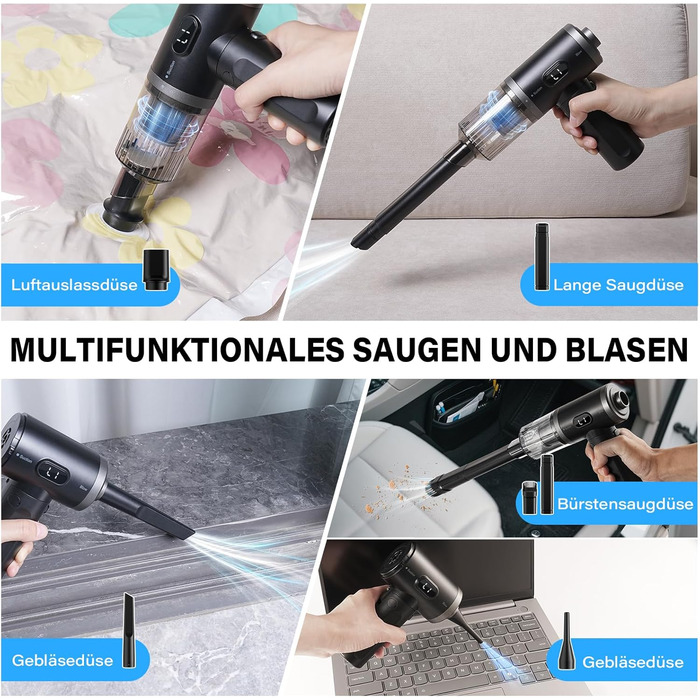 Luftauslassdüse

Lange Saugdüse

MULTIFUNKTIONALES SAUGEN UND BLASEN

Bürstensaugdüse

Gebläsedüse

Gebläsedüse