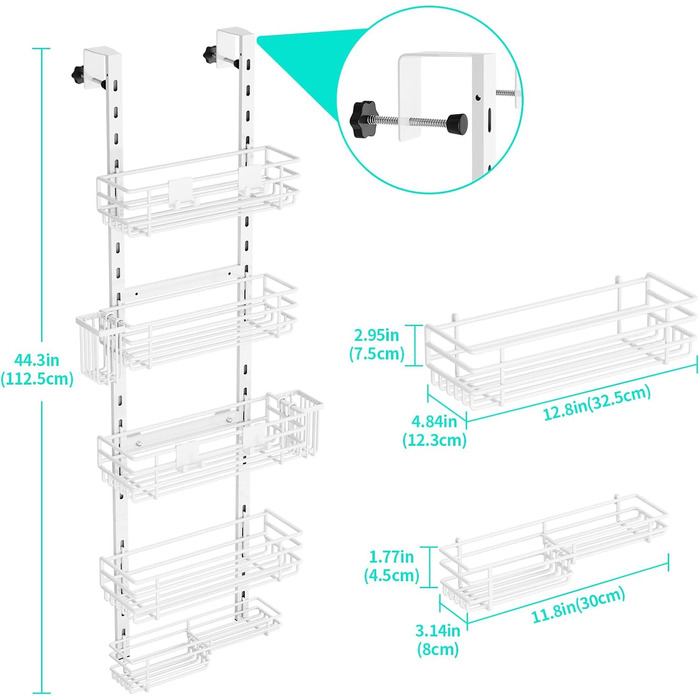 44.3in
(112.5cm)

2.95in
(7.5cm)

4.84in
(12.3cm)

12.8in(32.5cm)

1.77in
(4.5cm)

3.14in
(8cm)

11.8in(30cm)