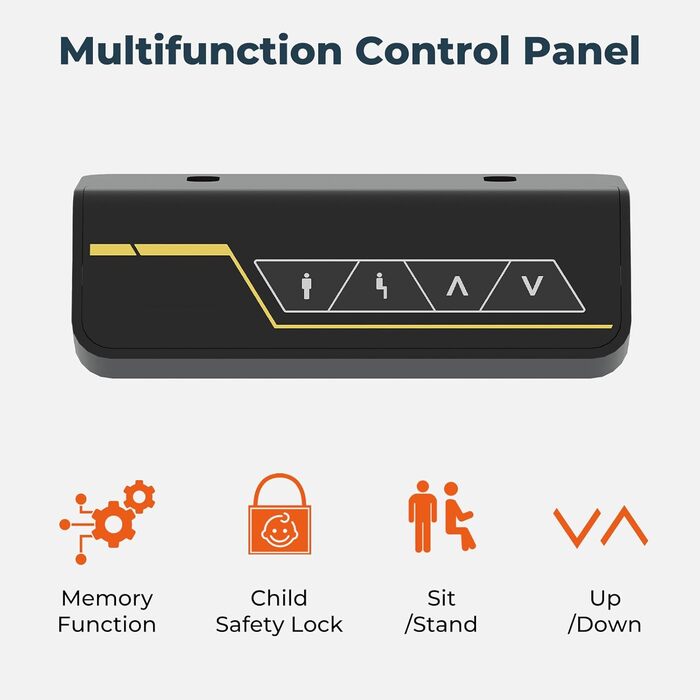 Multifunction Control Panel

Memory Function

Child Safety Lock

Sit /Stand

Up /Down