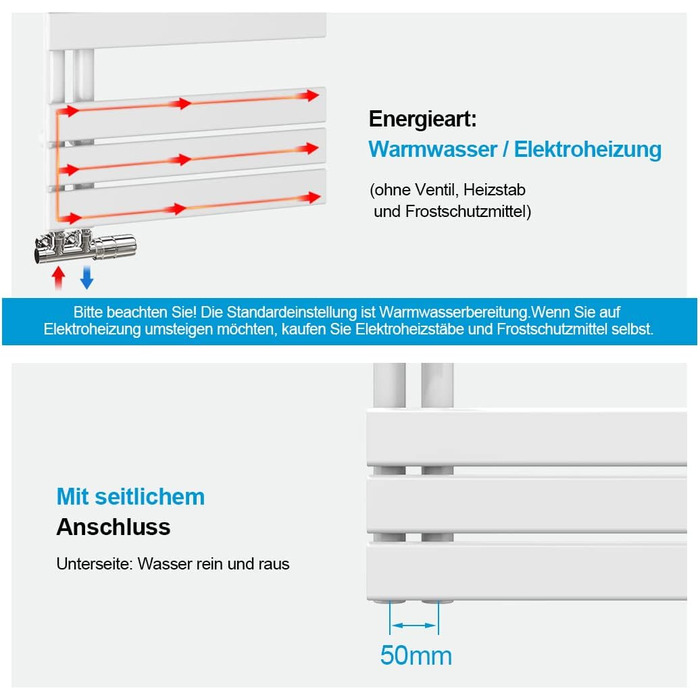 Energieart:
Warmwasser / Elektroheizung

(ohne Ventil, Heizstab und Frostschutzmittel)

Bitte beachten Sie! Die Standardeinstellung ist Warmwasserbereitung.Wenn Sie auf Elektroheizung umsteigen möchten, kaufen Sie Elektroheizstäbe und Frostschutzmittel selbst.

Mit seitlichem
Anschluss

Unterseite: Wasser rein und raus

50mm