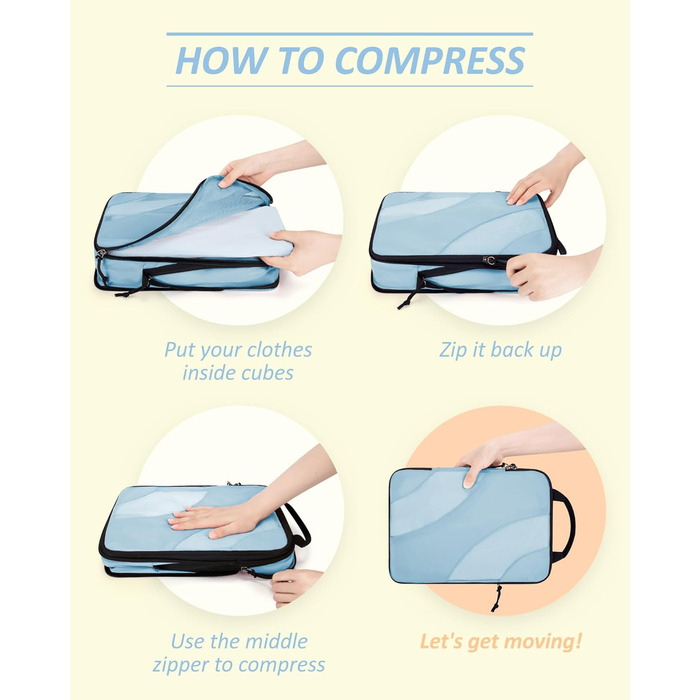 HOW TO COMPRESS

Put your clothes inside cubes

Zip it back up

Use the middle zipper to compress

Let's get moving!