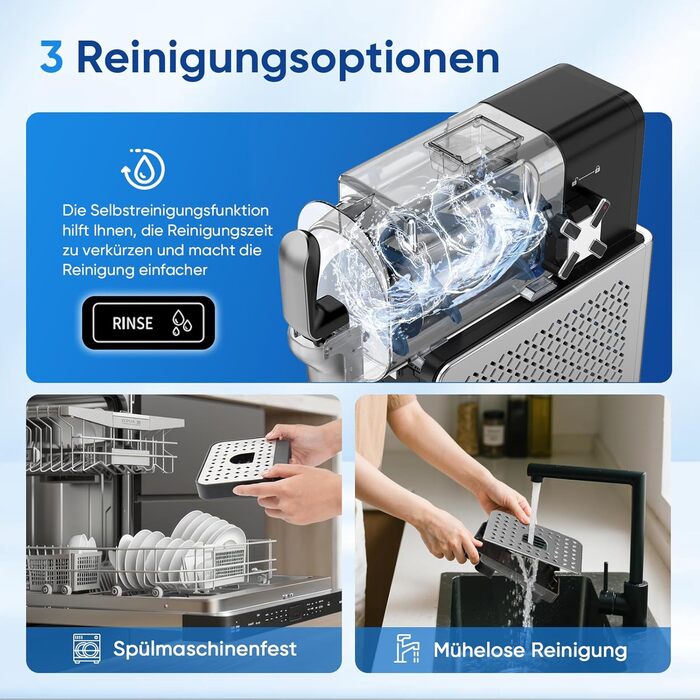 3 Reinigungsoptionen

Die Selbstreinigungsfunktion hilft Ihnen, die Reinigungszeit zu verkürzen und macht die Reinigung einfacher

RINSE

Spülmaschinenfest

Mühelose Reinigung