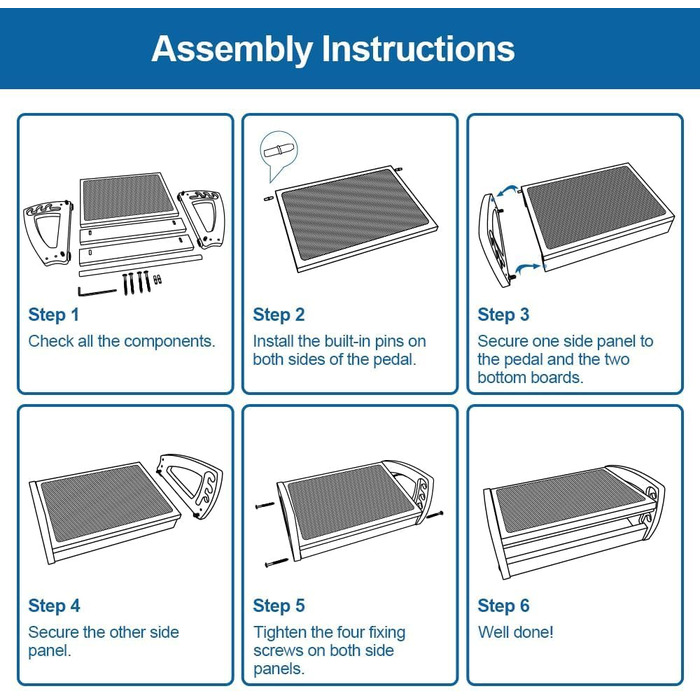 Assembly Instructions

Step 1
Check all the components.

Step 2
Install the built-in pins on both sides of the pedal.

Step 3
Secure one side panel to the pedal and the two bottom boards.

Step 4
Secure the other side panel.

Step 5
Tighten the four fixing screws on both side panels.

Step 6
Well done!