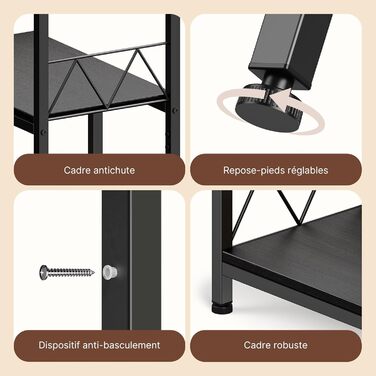 Cadre antichute

Repose-pieds réglables

Dispositif anti-basculement

Cadre robuste