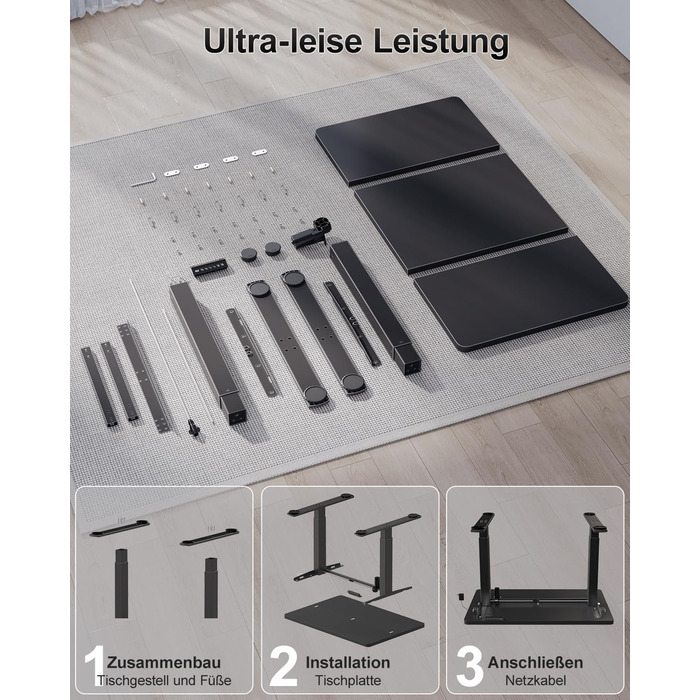 Ultra-leise Leistung

1 Zusammenbau
Tischgestell und Füße

2 Installation
Tischplatte

3 Anschließen
Netzkabel