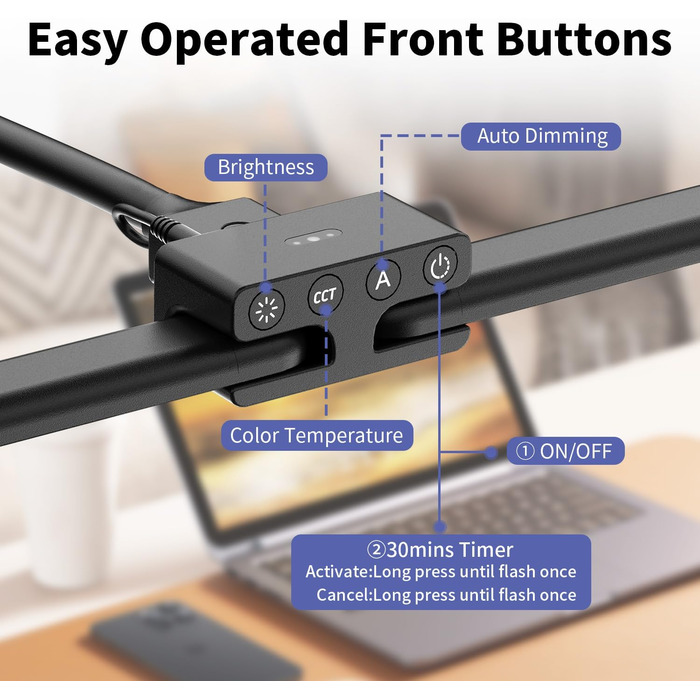 Easy Operated Front Buttons

Auto Dimming

Brightness

CCT

A

Color Temperature

① ON/OFF

②30mins Timer
Activate:Long press until flash once
Cancel:Long press until flash once