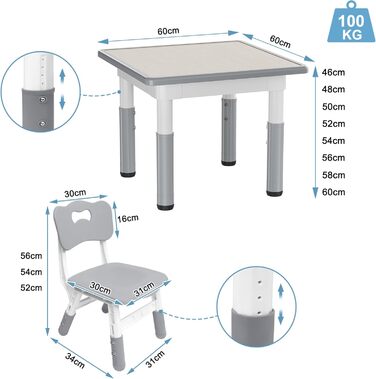 100 KG

60cm
60cm
46cm
48cm
50cm
52cm
54cm
56cm
58cm
60cm

30cm
16cm
56cm
54cm
52cm
30cm
31cm
34cm
31cm