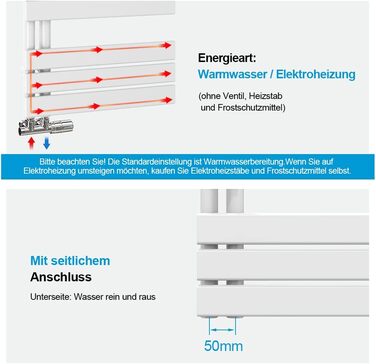 Energieart:
Warmwasser / Elektroheizung

(ohne Ventil, Heizstab
und Frostschutzmittel)

Bitte beachten Sie! Die Standardeinstellung ist Warmwasserbereitung.Wenn Sie auf Elektroheizung umsteigen möchten, kaufen Sie Elektroheizstäbe und Frostschutzmittel selbst.

Mit seitlichem
Anschluss

Unterseite: Wasser rein und raus

50mm