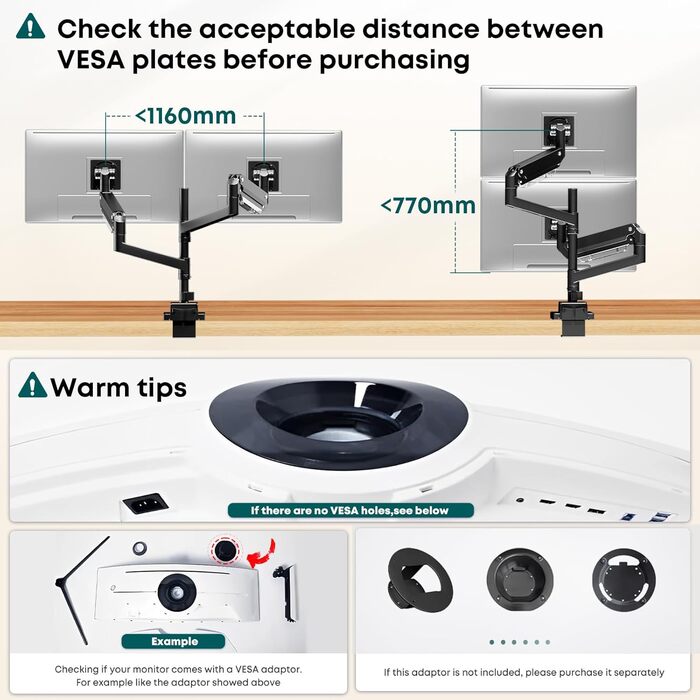 Check the acceptable distance between VESA plates before purchasing

<1160mm

<770mm

Warm tips

If there are no VESA holes,see below

Example

Checking if your monitor comes with a VESA adaptor. For example like the adaptor showed above

If this adaptor is not included, please purchase it separately