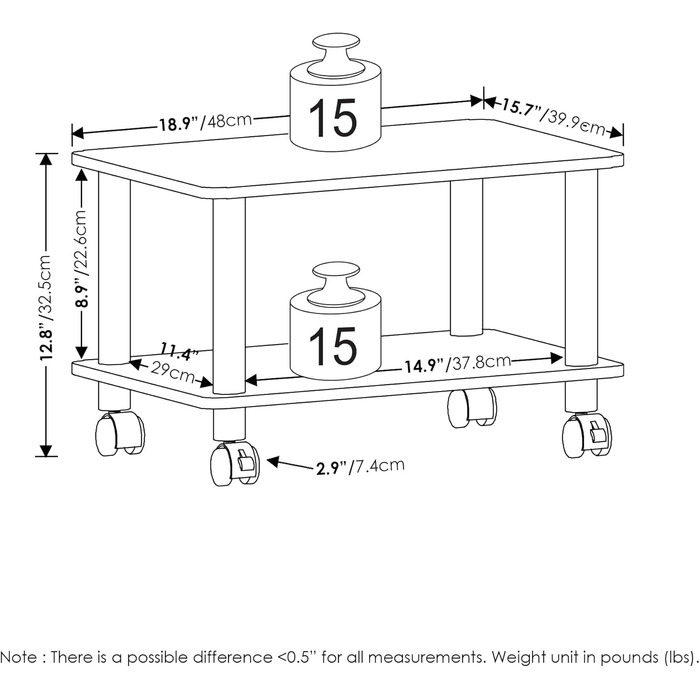 15

18.9"/48cm

15.7"/39.9cm

12.8"/32.5cm

8.9"/22.6cm

15

11.4"/29cm

14.9"/37.8cm

2.9"/7.4cm

Note : There is a possible difference <0.5" for all measurements. Weight unit in pounds (lbs).