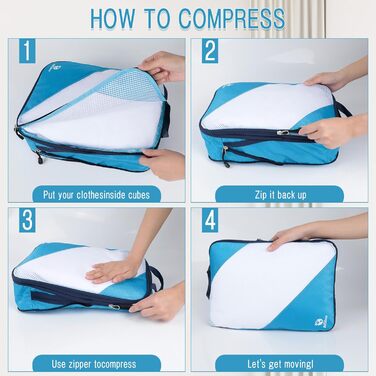 HOW TO COMPRESS

1

Put your clothesinside cubes

2

Zip it back up

3

Use zipper tocompress

4

Let's get moving!