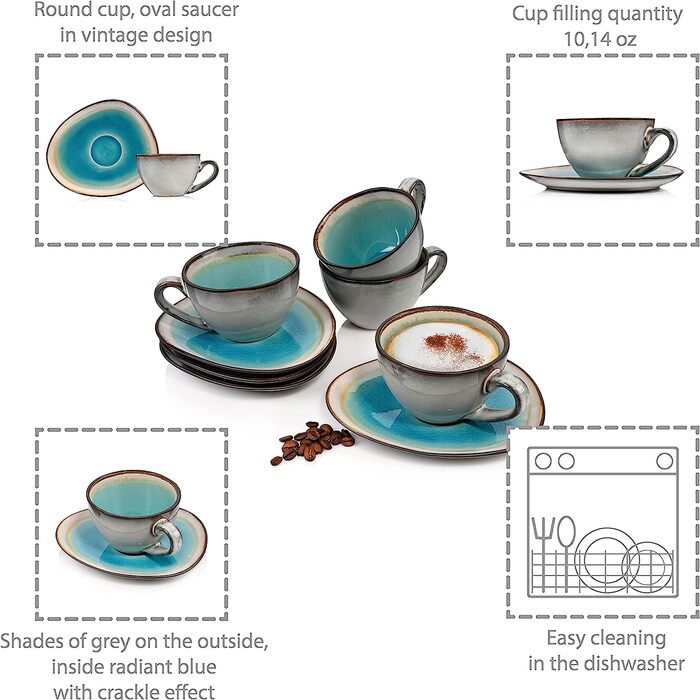 Round cup, oval saucer in vintage design

Cup filling quantity 10,14 oz

Shades of grey on the outside, inside radiant blue with crackle effect

Easy cleaning in the dishwasher