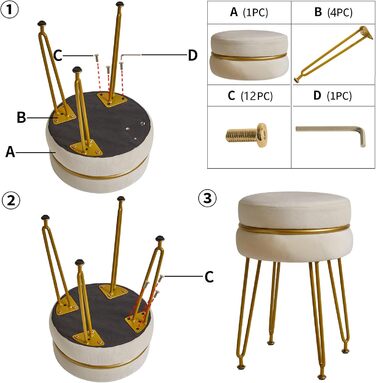 ①

C

D

B

A

| A (1PC) | B (4PC) |
|---|---|
| | |
| C (12PC) | D (1PC) |
| | |

②

C

③