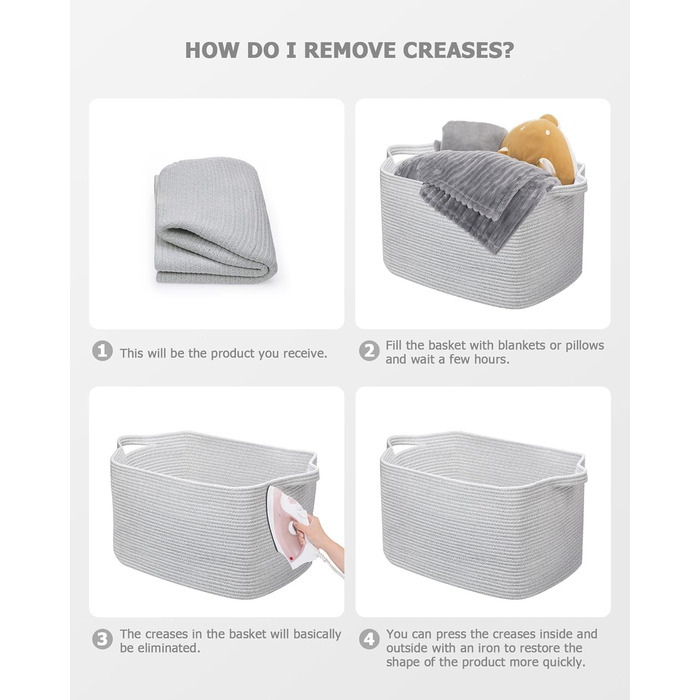 HOW DO I REMOVE CREASES?

1 This will be the product you receive.

2 Fill the basket with blankets or pillows and wait a few hours.

3 The creases in the basket will basically be eliminated.

4 You can press the creases inside and outside with an iron to restore the shape of the product more quickly.