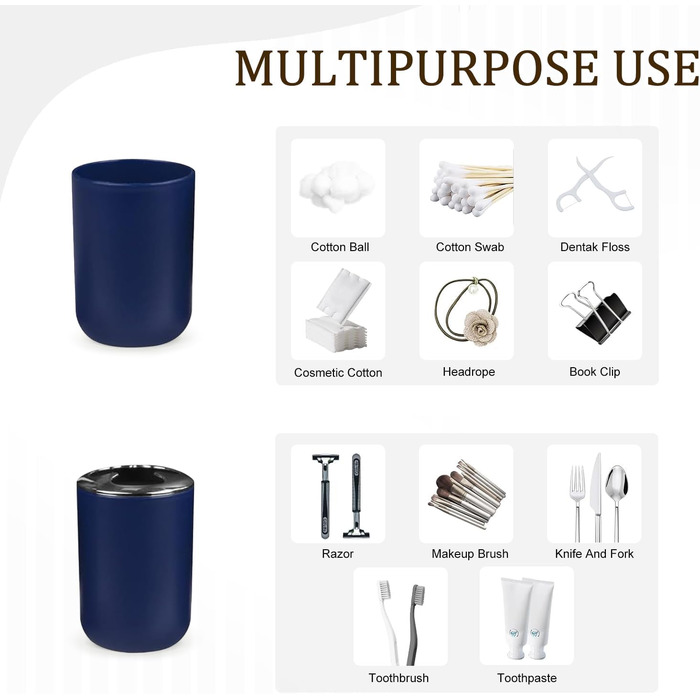 MULTIPURPOSE USE

Cotton Ball

Cotton Swab

Dentak Floss

Cosmetic Cotton

Headrope

Book Clip

Razor

Makeup Brush

Knife And Fork

Toothbrush

Toothpaste