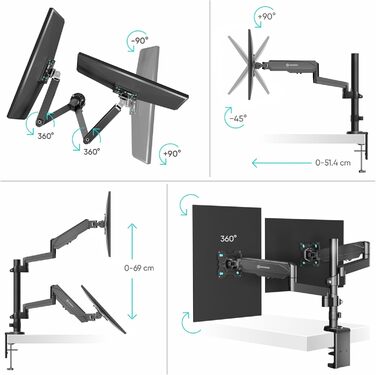 -90°
360°
360°
+90°

+90°
-45°
0-51.4 cm

0-69 cm

360°