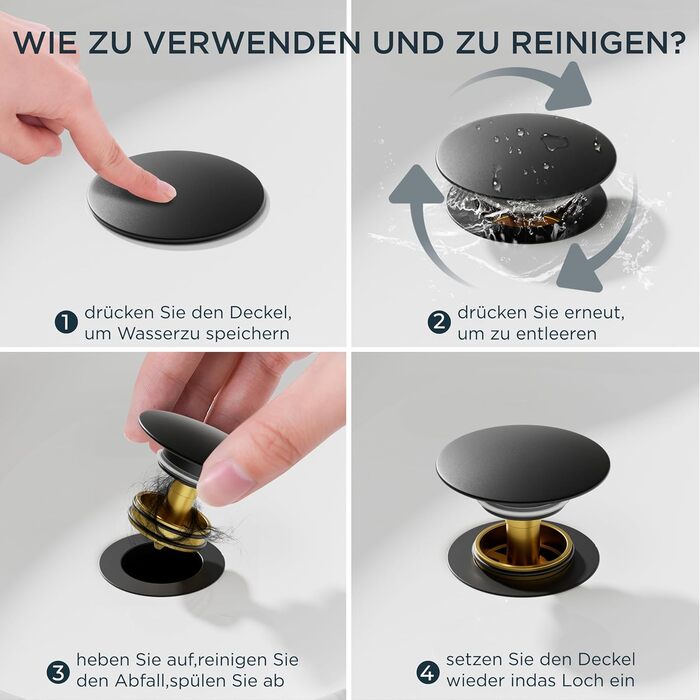 WIE ZU VERWENDEN UND ZU REINIGEN?

1 drücken Sie den Deckel, um Wasserzu speichern

2 drücken Sie erneut, um zu entleeren

3 heben Sie auf,reinigen Sie den Abfall,spülen Sie ab

4 setzen Sie den Deckel wieder indas Loch ein