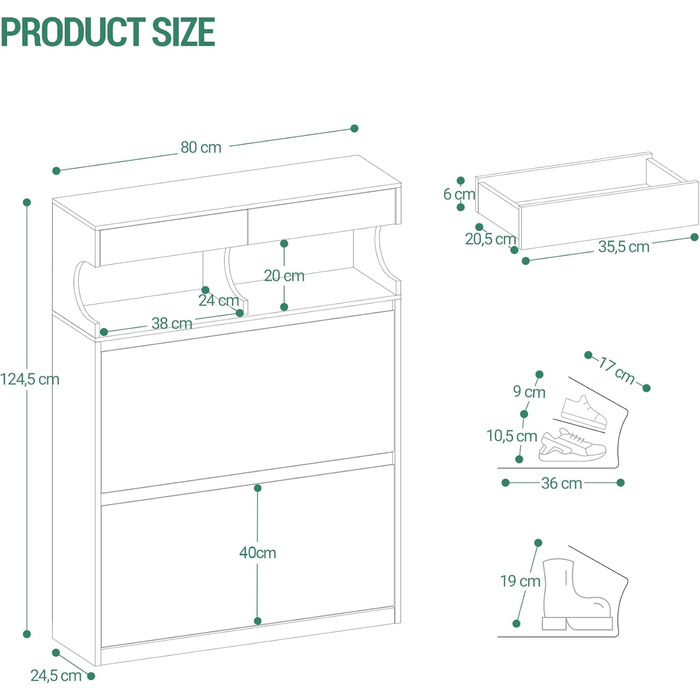 PRODUCT SIZE

80 cm

124,5 cm

20 cm

24 cm

38 cm

40cm

24,5 cm

6 cm

20,5 cm

35,5 cm

17 cm

9 cm

10,5 cm

36 cm

19 cm