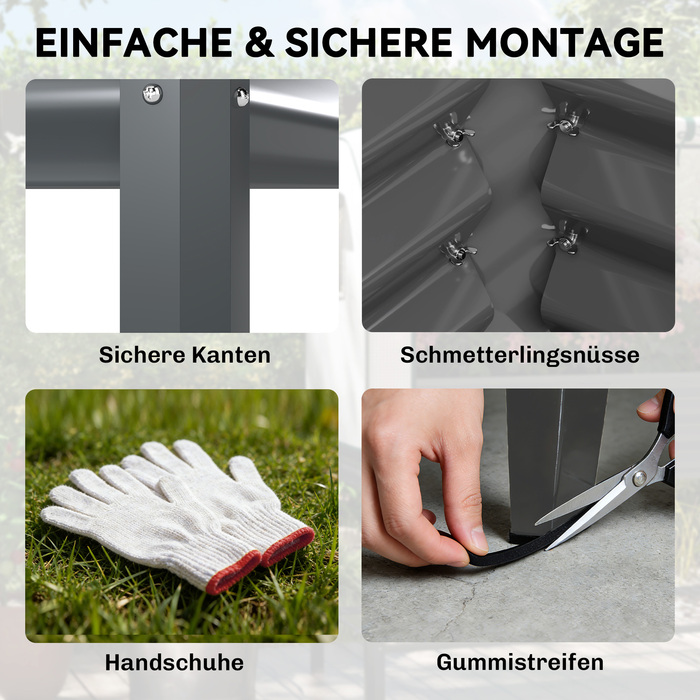 EINFACHE & SICHERE MONTAGE

Sichere Kanten

Schmetterlingsnüsse

Handschuhe

Gummistreifen