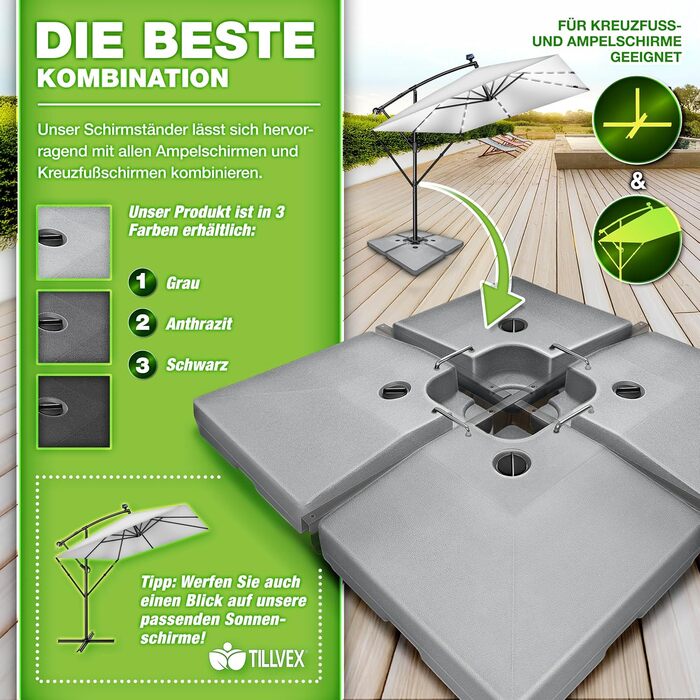 DIE BESTE
KOMBINATION

Unser Schirmständer lässt sich hervorragend mit allen Ampelschirmen und Kreuzfußschirmen kombinieren.

Unser Produkt ist in 3 Farben erhältlich:

1 Grau

2 Anthrazit

3 Schwarz

Tipp: Werfen Sie auch einen Blick auf unsere passenden Sonnenschirme!

TILLVEX

FÜR KREUZFUSS- UND AMPELSCHIRME GEEIGNET

&