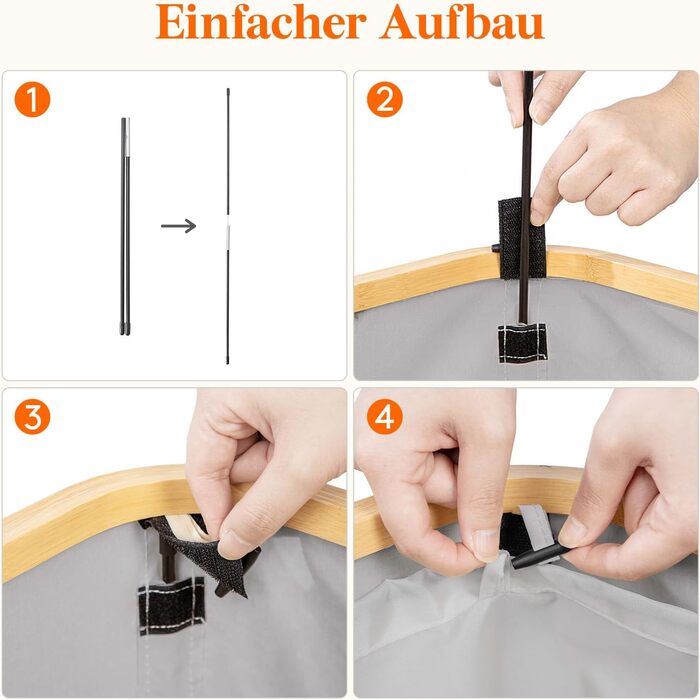 Einfacher Aufbau

1

2

3

4