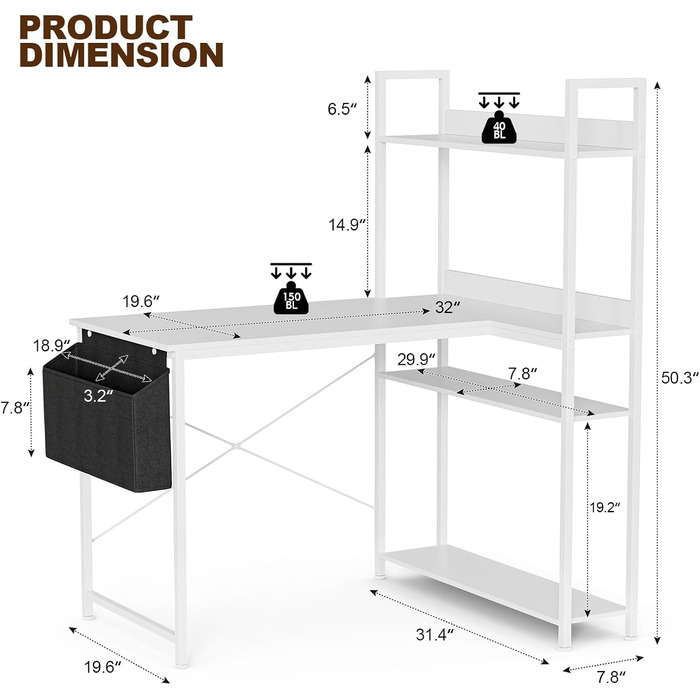 PRODUCT DIMENSION

6.5″
40 BL
14.9″
150 BL
19.6″
32″
18.9″
3.2″
7.8″
29.9″
7.8″
50.3″
19.2″
31.4″
19.6″
7.8″