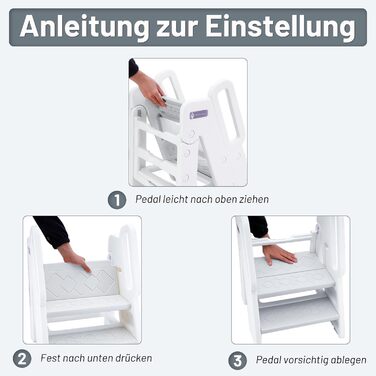 Anleitung zur Einstellung

1 Pedal leicht nach oben ziehen

2 Fest nach unten drücken

3 Pedal vorsichtig ablegen