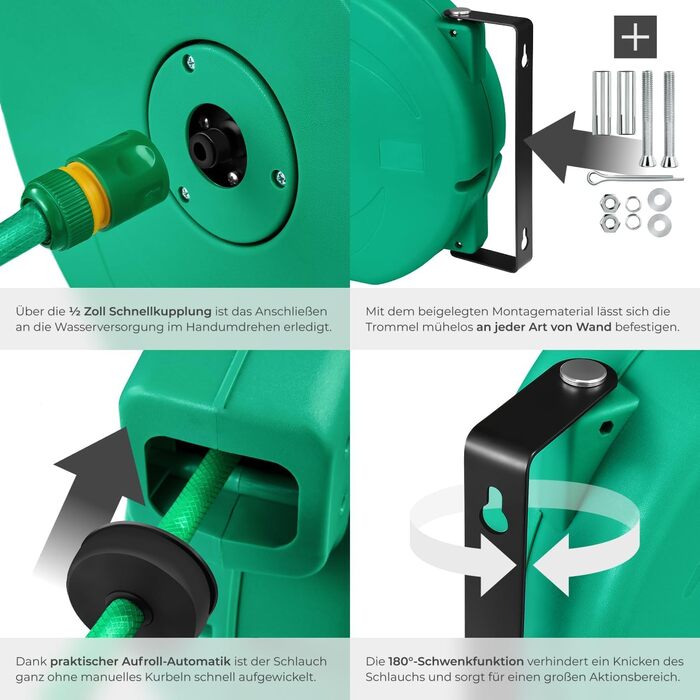 +

Über die ½ Zoll Schnellkupplung ist das Anschließen an die Wasserversorgung im Handumdrehen erledigt.

Mit dem beigelegten Montagematerial lässt sich die Trommel mühelos an jeder Art von Wand befestigen.

Dank praktischer Aufroll-Automatik ist der Schlauch ganz ohne manuelles Kurbeln schnell aufgewickelt.

Die 180°-Schwenkfunktion verhindert ein Knicken des Schlauchs und sorgt für einen großen Aktionsbereich.