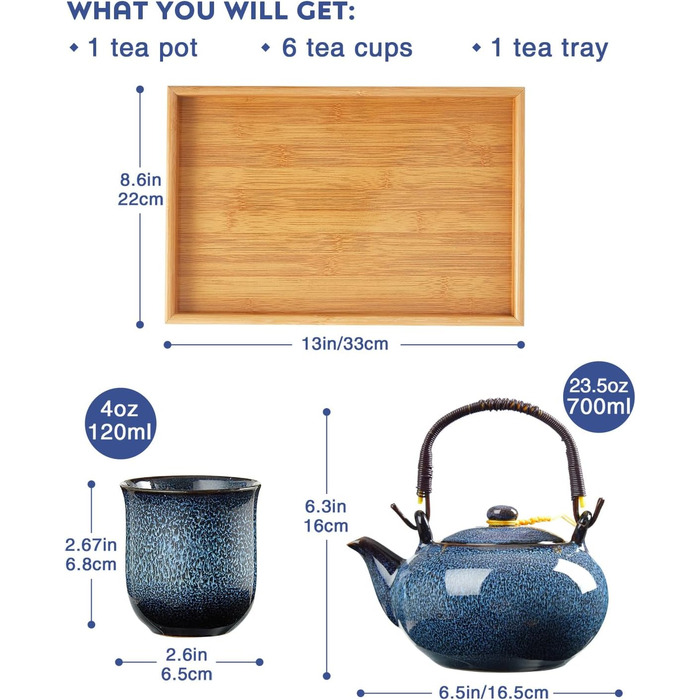 WHAT YOU WILL GET:

◆ 1 tea pot ◆ 6 tea cups ◆ 1 tea tray

8.6in
22cm

13in/33cm

4oz
120ml

23.5oz
700ml

2.67in
6.8cm

2.6in
6.5cm

6.3in
16cm

6.5in/16.5cm