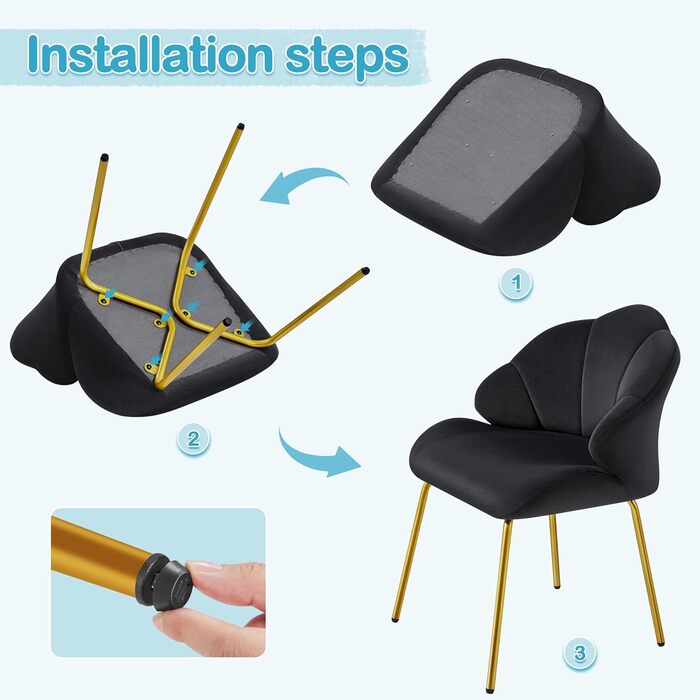 Installation steps

1

2

3