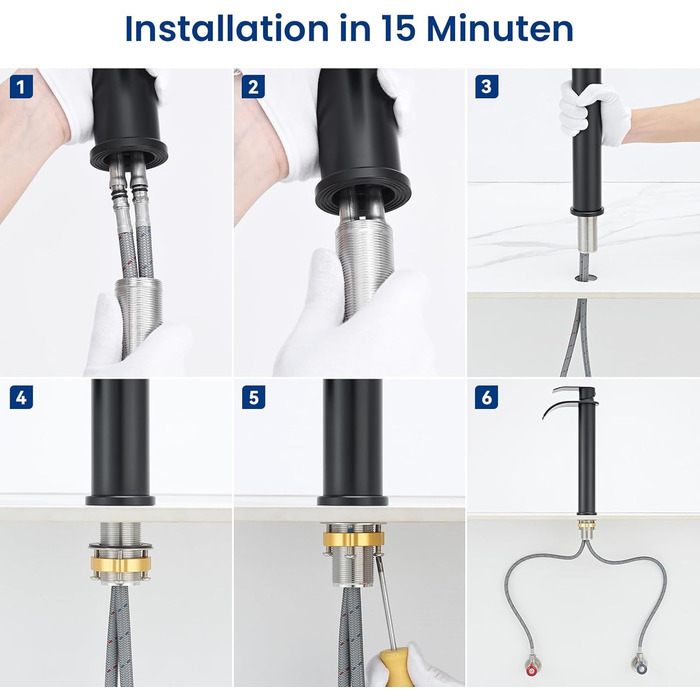 Installation in 15 Minuten

1

2

3

4

5

6