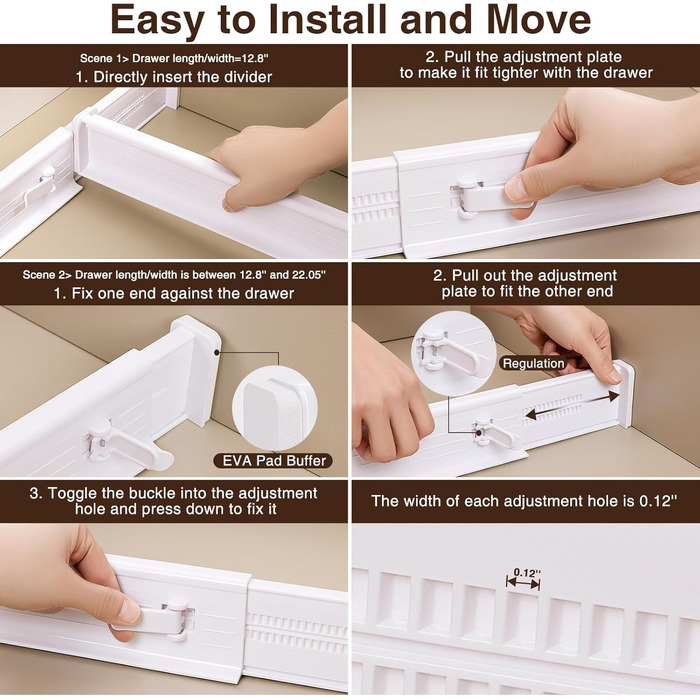 Easy to Install and Move

Scene 1> Drawer length/width=12.8''
1. Directly insert the divider

2. Pull the adjustment plate to make it fit tighter with the drawer

Scene 2> Drawer length/width is between 12.8'' and 22.05''
1. Fix one end against the drawer

EVA Pad Buffer

2. Pull out the adjustment plate to fit the other end

Regulation

3. Toggle the buckle into the adjustment hole and press down to fix it

The width of each adjustment hole is 0.12''

0.12''